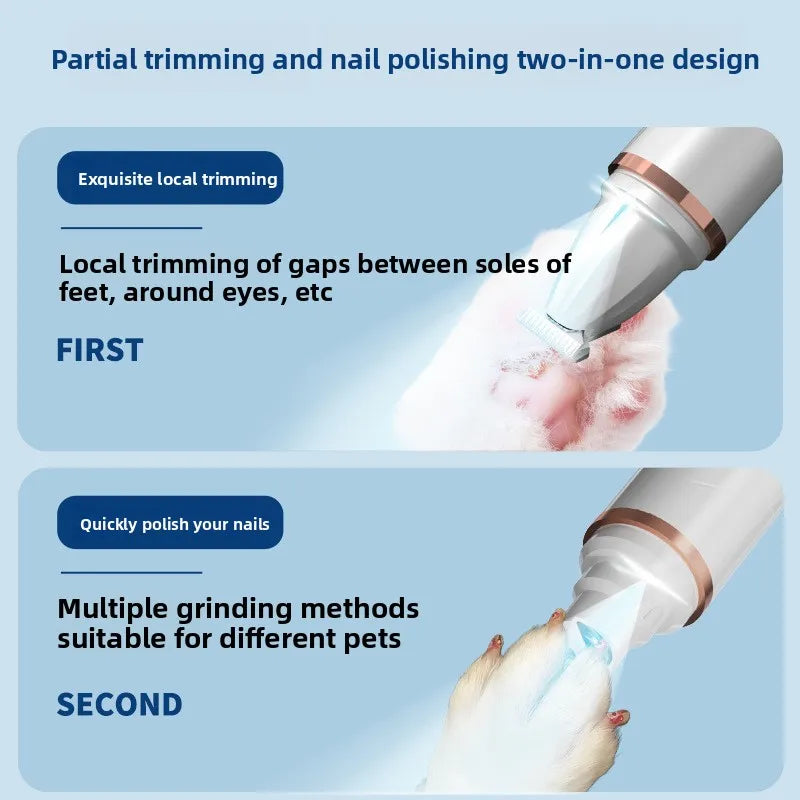 Partial trimming and nail polishing two-in-one design

Exquisite local trimming

Local trimming of gaps between soles of feet, around eyes, etc

FIRST

Quickly polish your nails

Multiple grinding methods suitable for different pets

SECOND